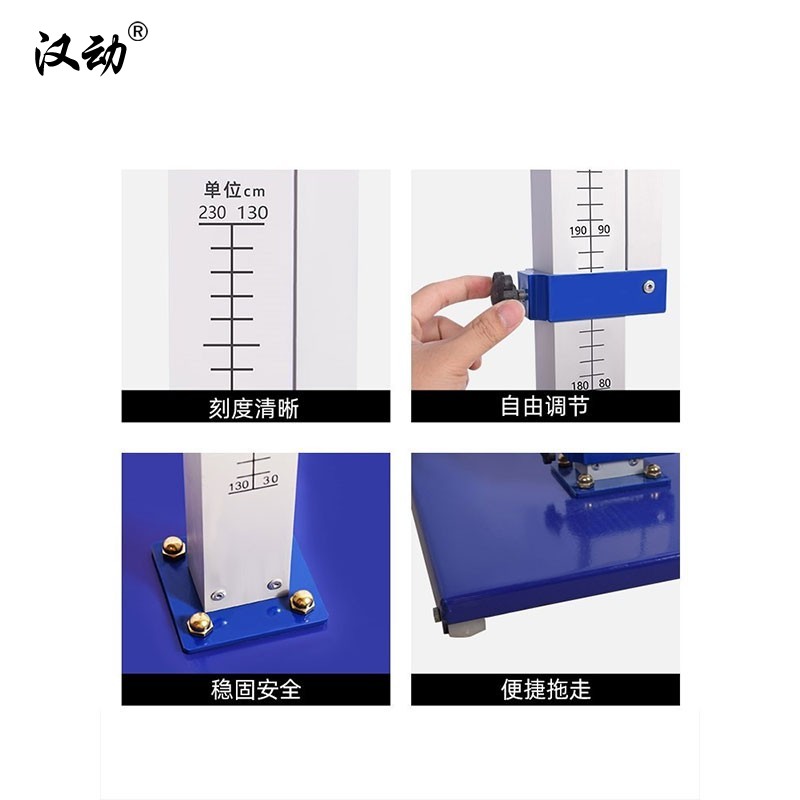 汉动®

单位cm
230 130

刻度清晰

190 90

180 80

自由调节

130 30

稳固安全

便捷拖走