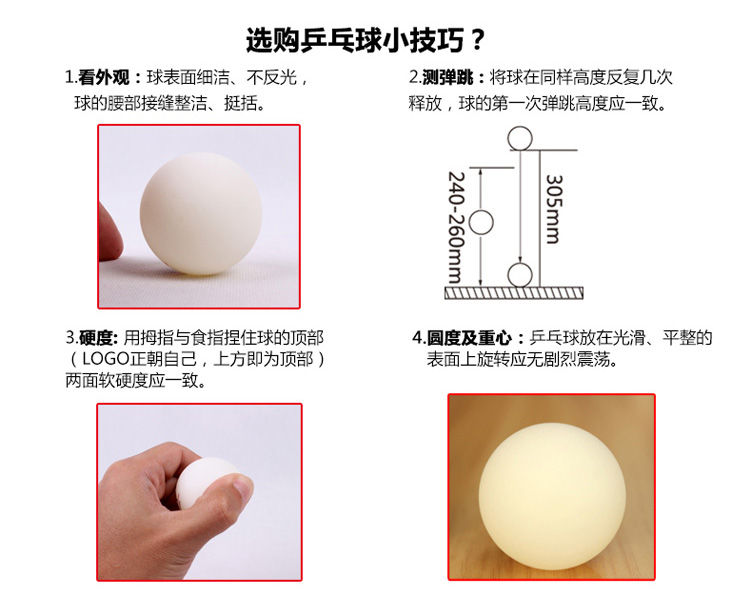 选购乒乓球小技巧？

1.看外观：球表面细洁、不反光，球的腰部接缝整洁、挺括。

2.测弹跳：将球在同样高度反复几次释放，球的第一次弹跳高度应一致。

240-260mm

305mm

3.硬度: 用拇指与食指捏住球的顶部（LOGO正朝自己，上方即为顶部）两面软硬度应一致。

4.圆度及重心：乒乓球放在光滑、平整的表面上旋转应无剧烈震荡。