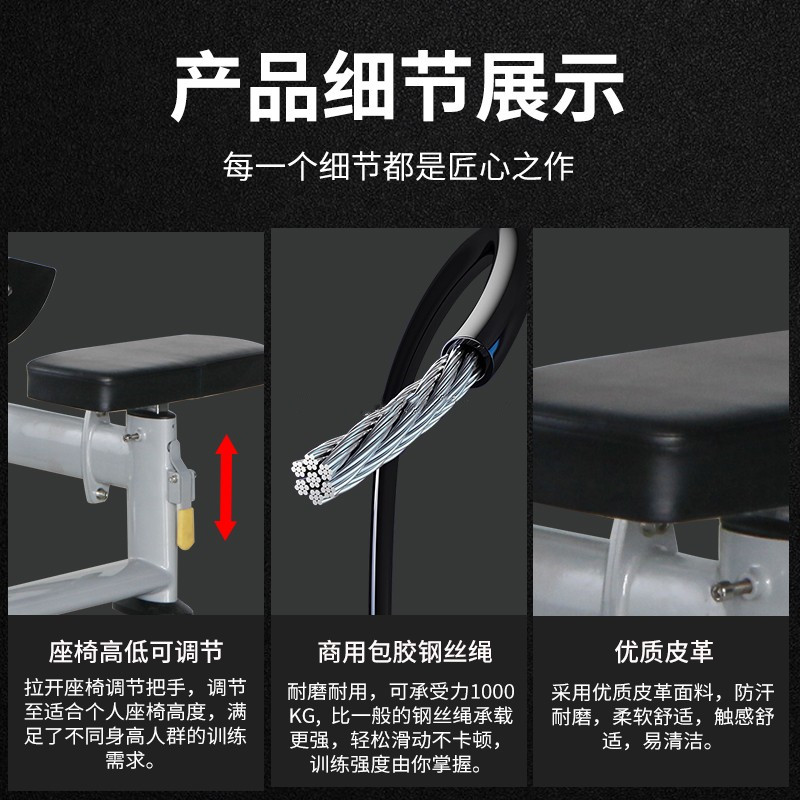 产品细节展示

每一个细节都是匠心之作

座椅高低可调节

拉开座椅调节把手，调节至适合个人座椅高度，满足了不同身高人群的训练需求。

商用包胶钢丝绳

耐磨耐用，可承受力1000KG，比一般的钢丝绳承载更强，轻松滑动不卡顿，训练强度由你掌握。

优质皮革

采用优质皮革面料，防汗耐磨，柔软舒适，触感舒适，易清洁。